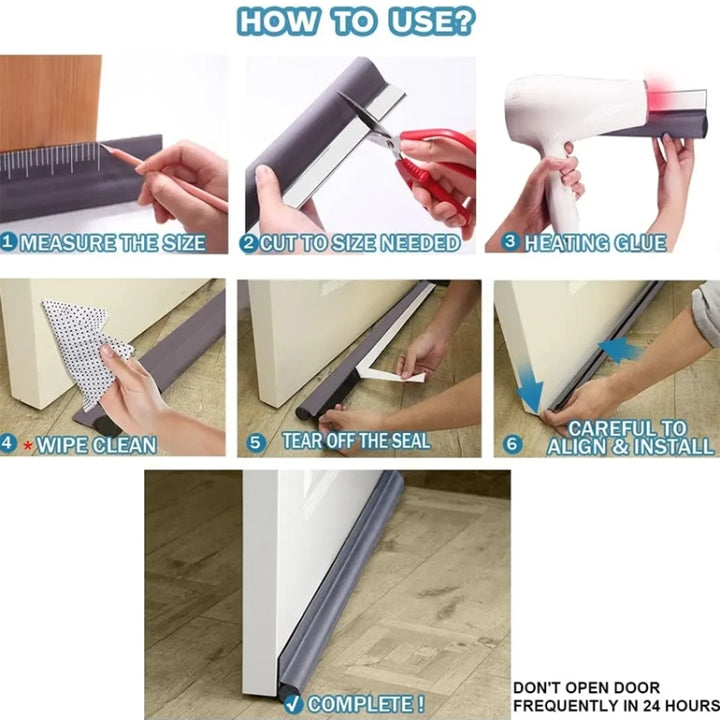 HOW TO USE?

1 MEASURE THE SIZE

2 CUT TO SIZE NEEDED

3 HEATING GLUE

4 * WIPE CLEAN

5 TEAR OFF THE SEAL

6 CAREFUL TO ALIGN & INSTALL

✓ COMPLETE !

DON'T OPEN DOOR FREQUENTLY IN 24 HOURS