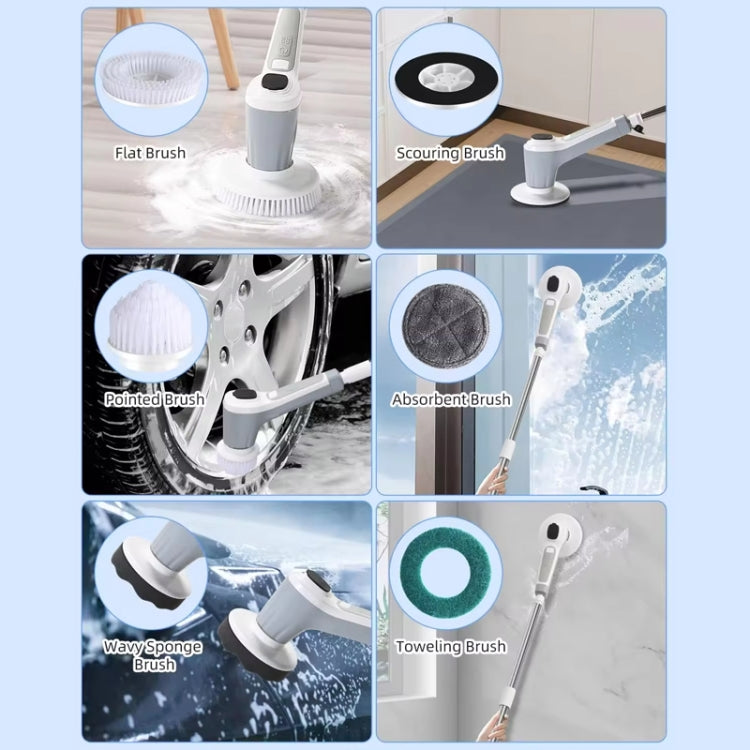 Flat Brush

Scouring Brush

Pointed Brush

Absorbent Brush

Wavy Sponge Brush

Toweling Brush