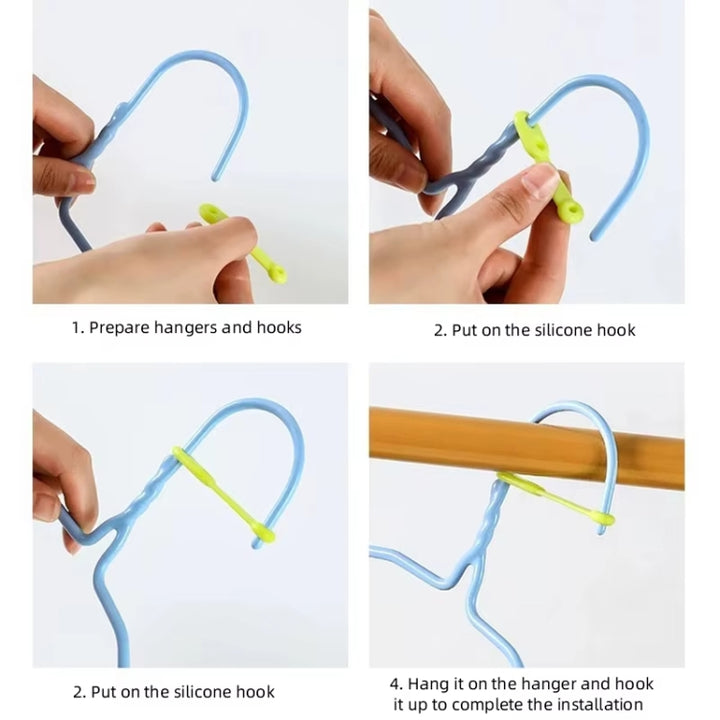 1. Prepare hangers and hooks

2. Put on the silicone hook

2. Put on the silicone hook

4. Hang it on the hanger and hook it up to complete the installation